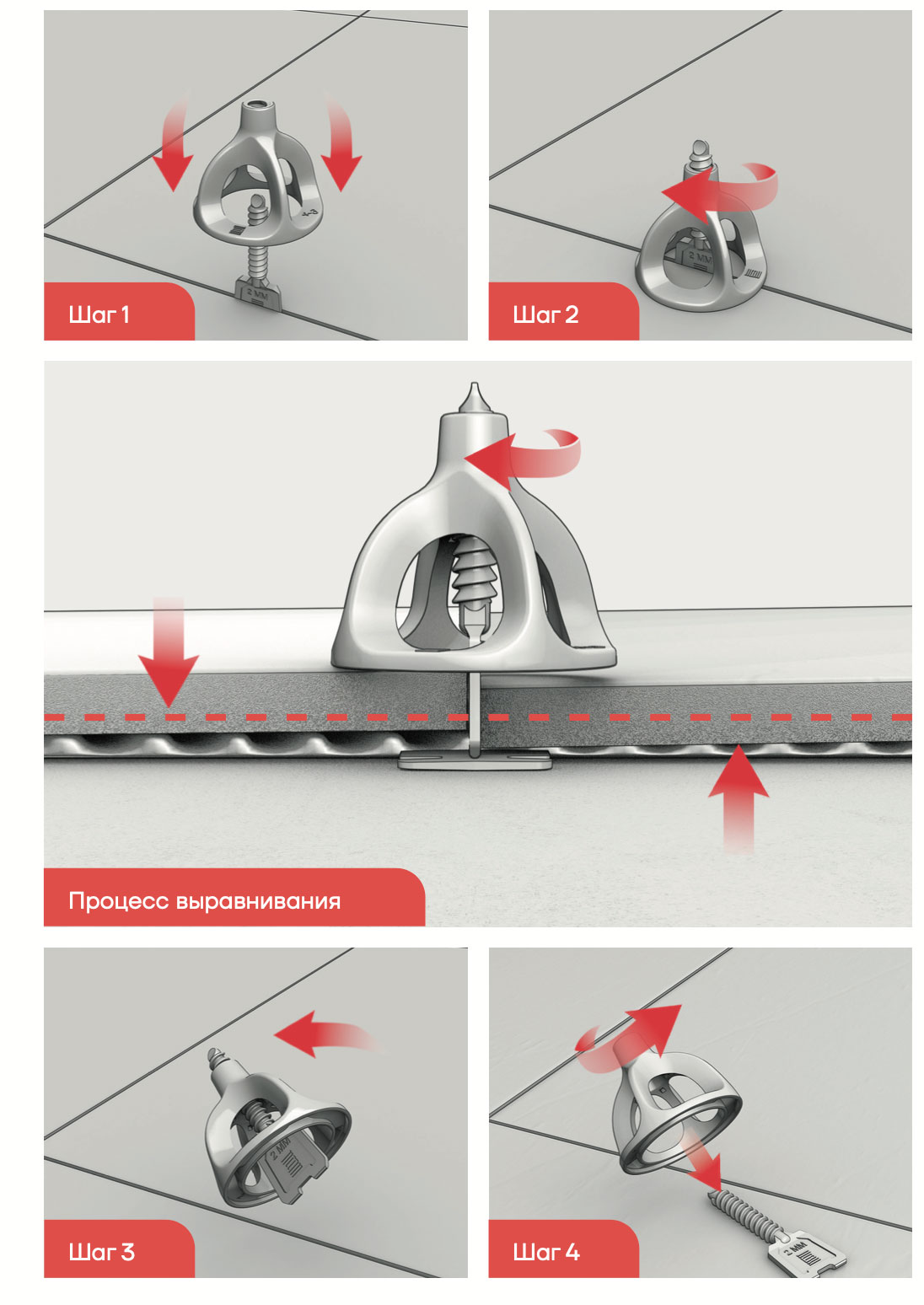 2 MM

Шаг 1

2 MM

Шаг 2

Процесс выравнивания

2 MM

Шаг 3

2 MM

Шаг 4